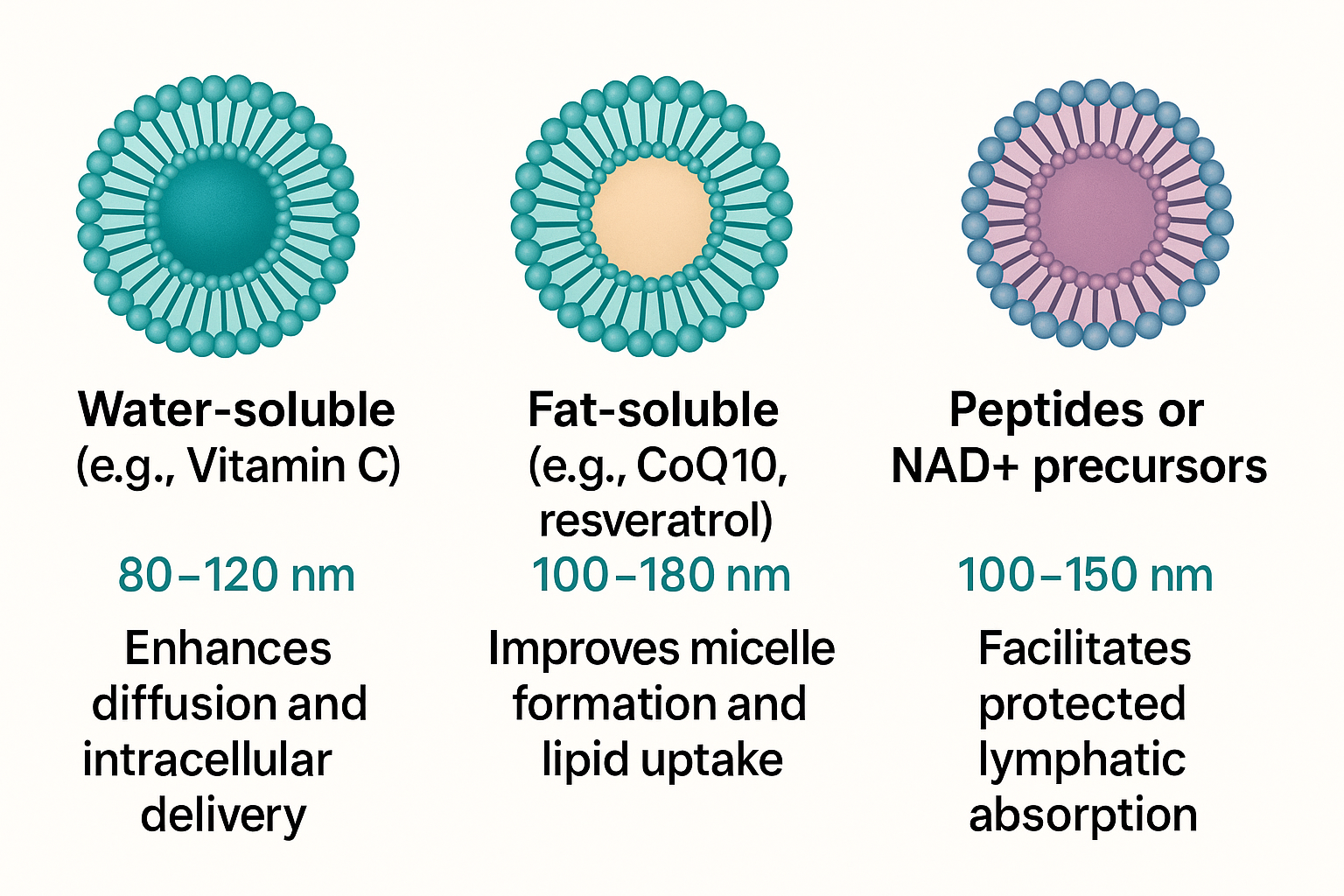 Water-soluble (e.g., Vitamin C)

80–120 nm

Enhances diffusion and intracellular delivery

Fat-soluble (e.g., CoQ10, resveratrol)

100–180 nm

Improves micelle formation and lipid uptake

Peptides or NAD+ precursors

100–150 nm

Facilitates protected lymphatic absorption